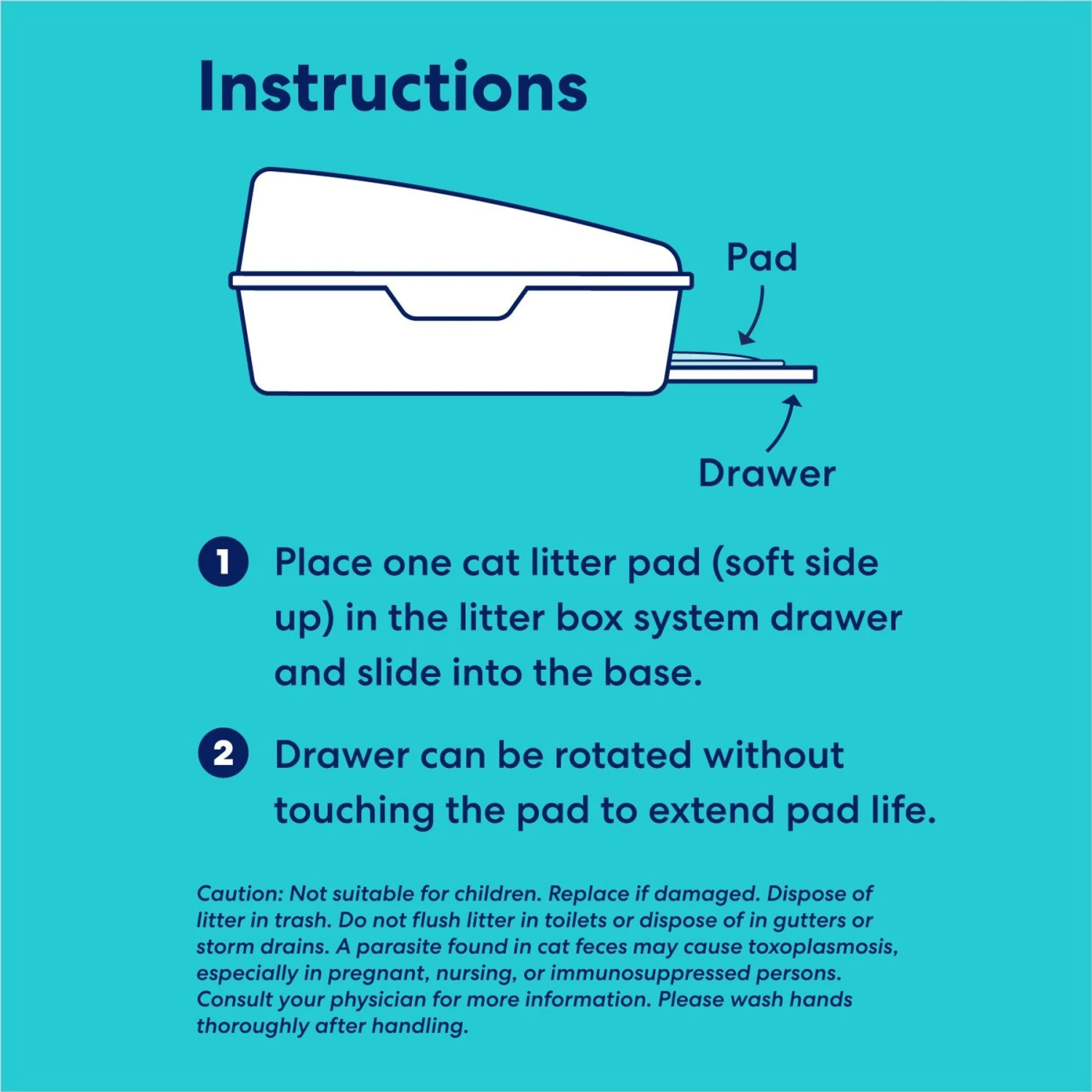 Instructions

Pad

Drawer

1 Place one cat litter pad (soft side up) in the litter box system drawer and slide into the base.

2 Drawer can be rotated without touching the pad to extend pad life.

Caution: Not suitable for children. Replace if damaged. Dispose of litter in trash. Do not flush litter in toilets or dispose of in gutters or storm drains. A parasite found in cat feces may cause toxoplasmosis, especially in pregnant, nursing, or immunosuppressed persons. Consult your physician for more information. Please wash hands thoroughly after handling.